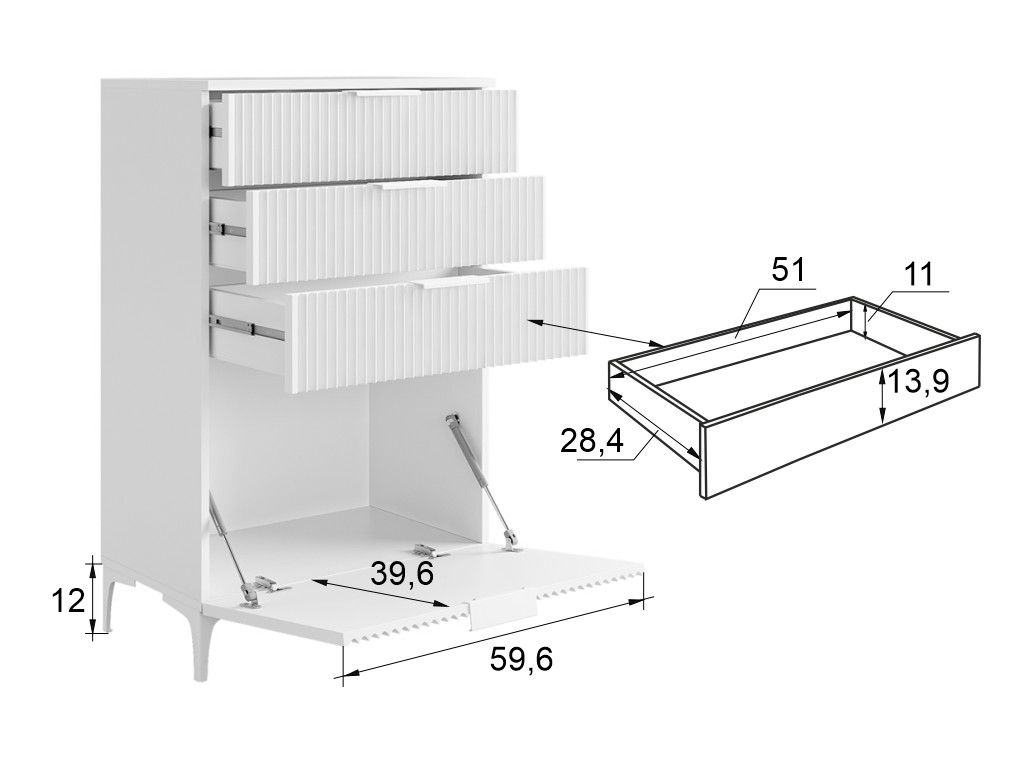 51
11
13,9
28,4
39,6
12
59,6