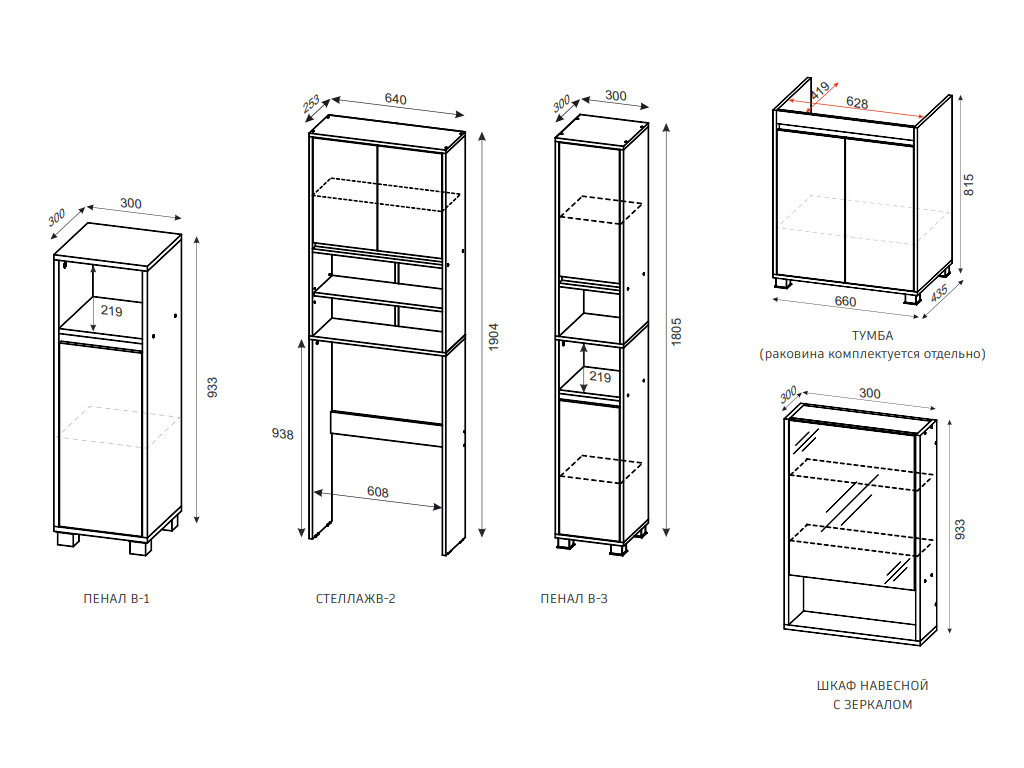 300
300
219
933
ПЕНАЛ В-1

253
640
1904
938
608
СТЕЛЛАЖВ-2

300
300
1805
219
ПЕНАЛ В-3

419
628
815
660
435
ТУМБА
(раковина комплектуется отдельно)

300
300
933
ШКАФ НАВЕСНОЙ
С ЗЕРКАЛОМ